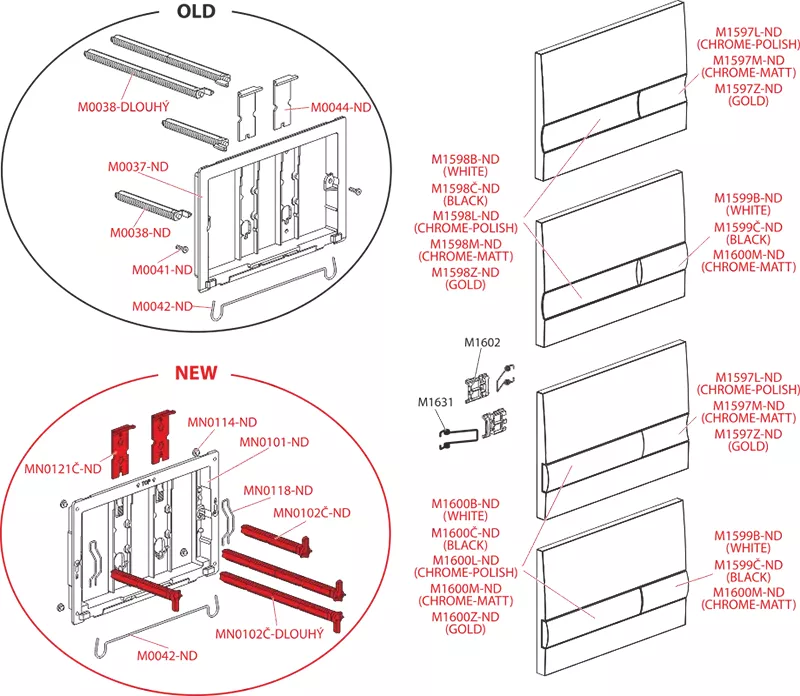 OLD

M0038-DLOUHÝ
M0044-ND
M0037-ND
M0038-ND
M0041-ND
M0042-ND

NEW

MN0114-ND
MN0101-ND
MN0121Č-ND
MN0118-ND
MN0102Č-ND
MN0102Č-DLOUHÝ
M0042-ND

M1597L-ND
(CHROME-POLISH)
M1597M-ND
(CHROME-MATT)
M1597Z-ND
(GOLD)

M1598B-ND
(WHITE)
M1598Č-ND
(BLACK)
M1598L-ND
(CHROME-POLISH)
M1598M-ND
(CHROME-MATT)
M1598Z-ND
(GOLD)

M1599B-ND
(WHITE)
M1599Č-ND
(BLACK)
M1600M-ND
(CHROME-MATT)

M1602
M1631

M1597L-ND
(CHROME-POLISH)
M1597M-ND
(CHROME-MATT)
M1597Z-ND
(GOLD)

M1600B-ND
(WHITE)
M1600Č-ND
(BLACK)
M1600L-ND
(CHROME-POLISH)
M1600M-ND
(CHROME-MATT)
M1600Z-ND
(GOLD)

M1599B-ND
(WHITE)
M1599Č-ND
(BLACK)
M1600M-ND
(CHROME-MATT)